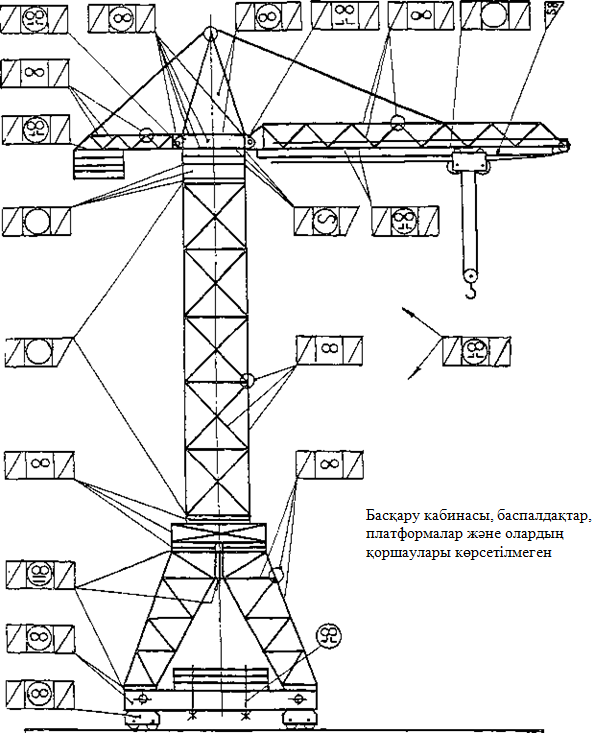 58

Басқару кабинасы, баспалдақтар, платформалар және олардың қоршаулары көрсетілмеген